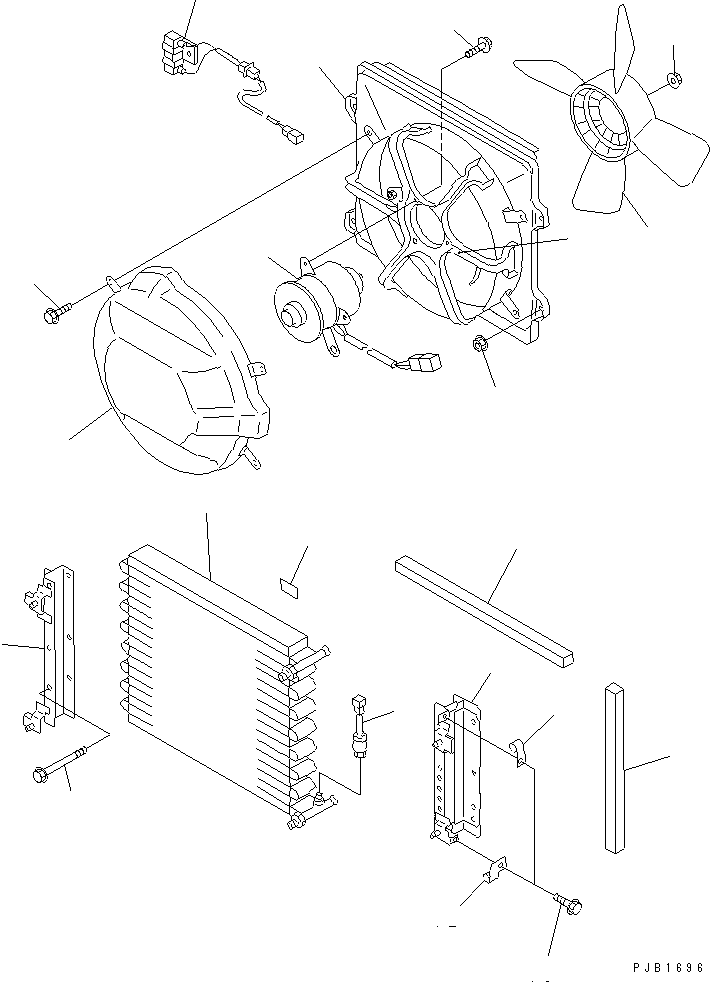 PJB1696