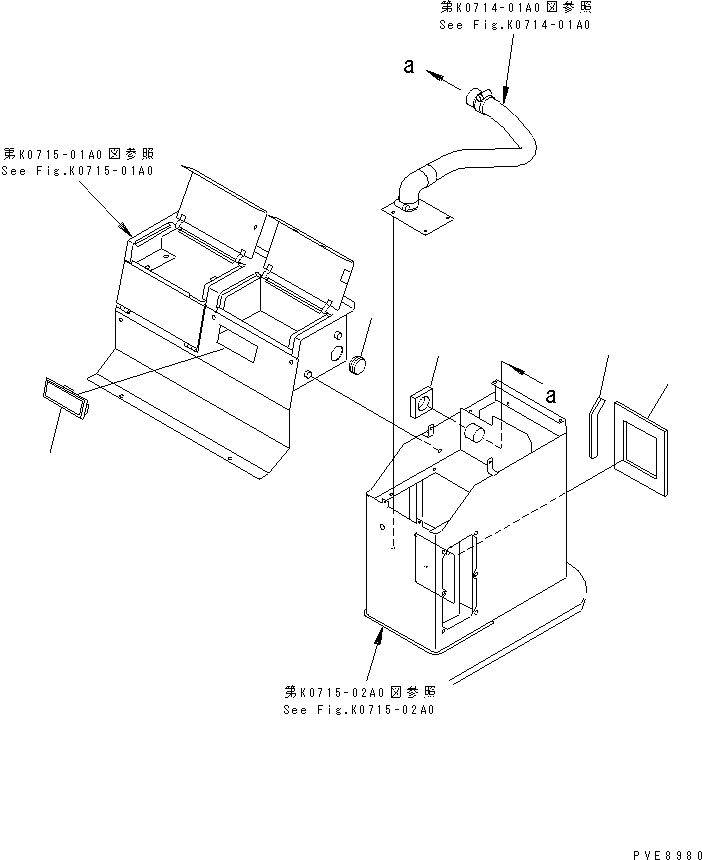 第K0714-01A0図参照
See Fig.K0714-01A0

a

第K0715-01A0図参照
See Fig.K0715-01A0

a

第K0715-02A0図参照
See Fig.K0715-02A0

PVE8980