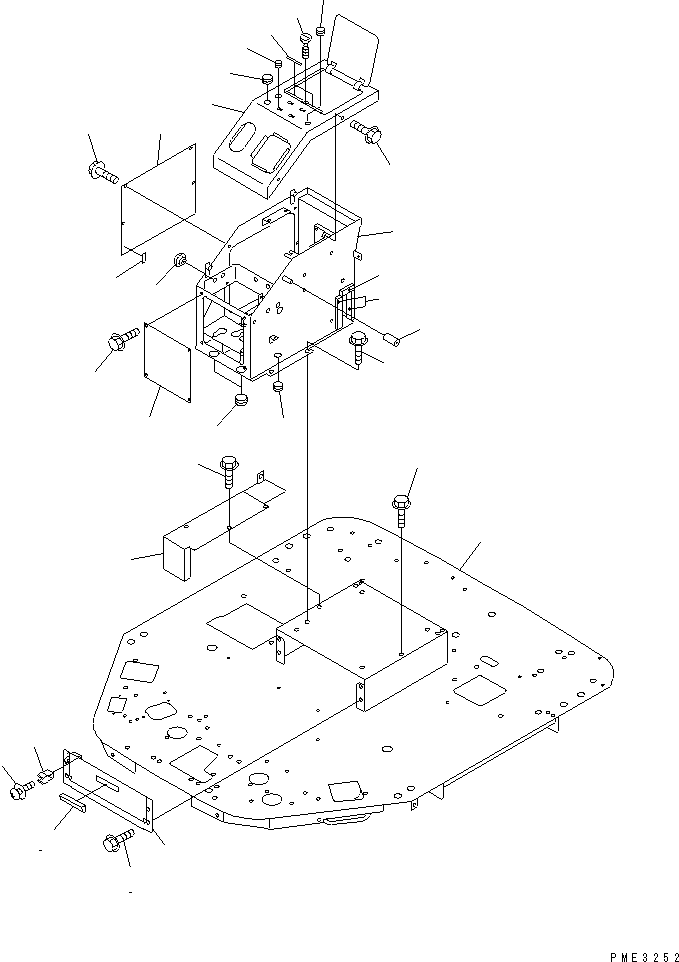 PME3252