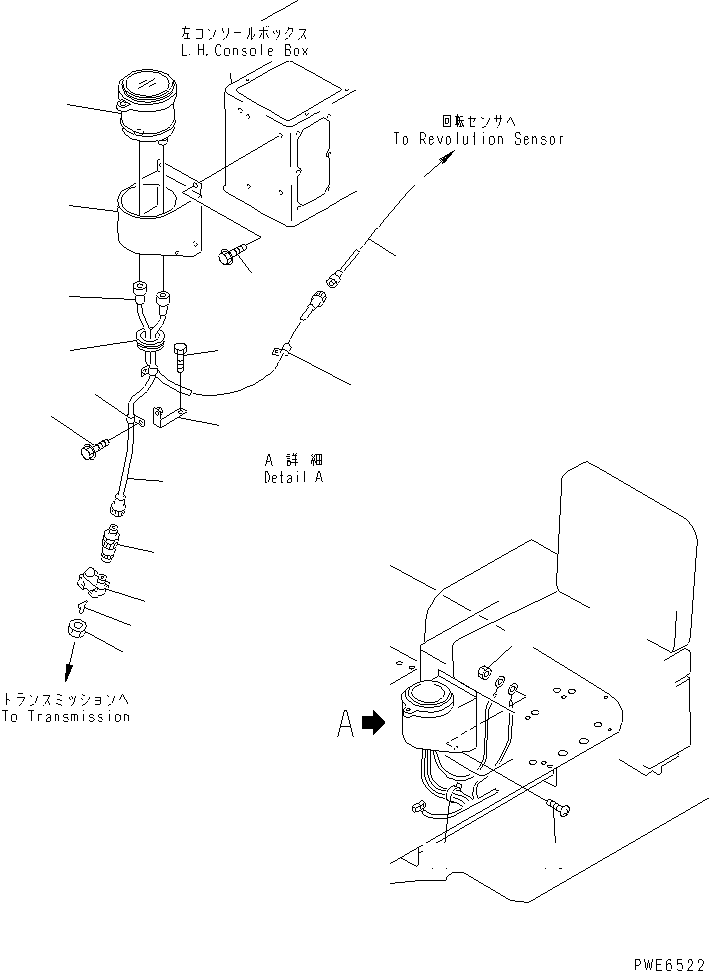 左コンソールボックス
L.H.Console Box

回転センサへ
To Revolution Sensor

A 詳細
Detail A

トランスミッションへ
To Transmission

A

PWE6522