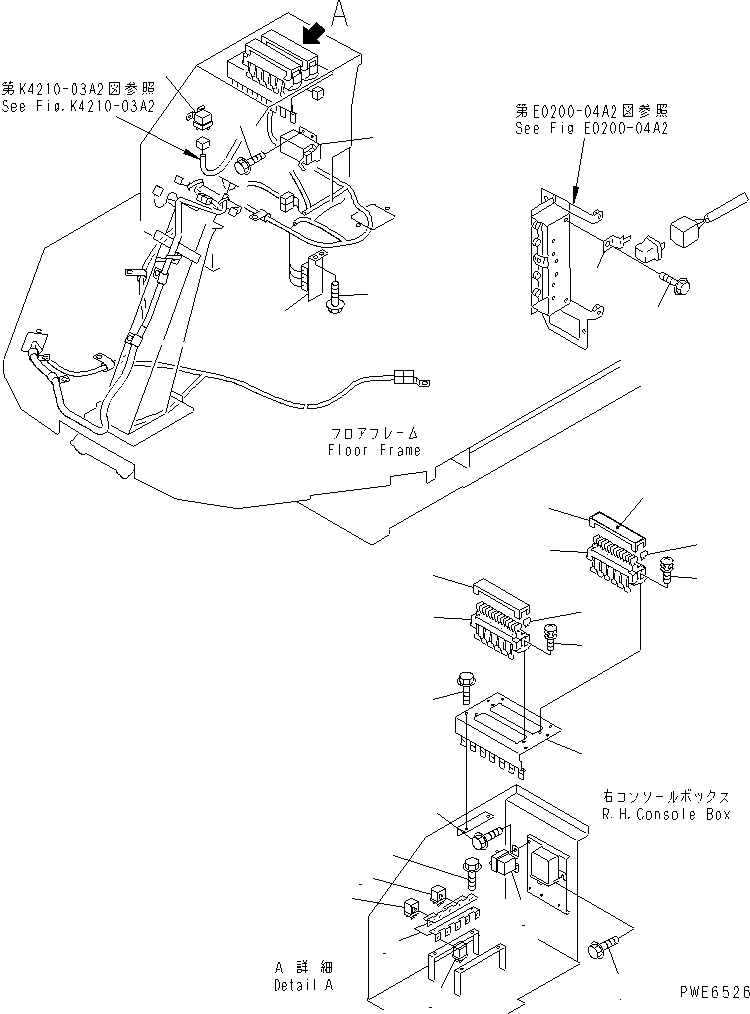 A

第K4210-03A2図参照
See Fig.K4210-03A2

第E0200-04A2図参照
See Fig E0200-04A2

フロアフレーム
Floor Frame

右コンソールボックス
R.H.Console Box

A 詳細
Detail A

PWE6526