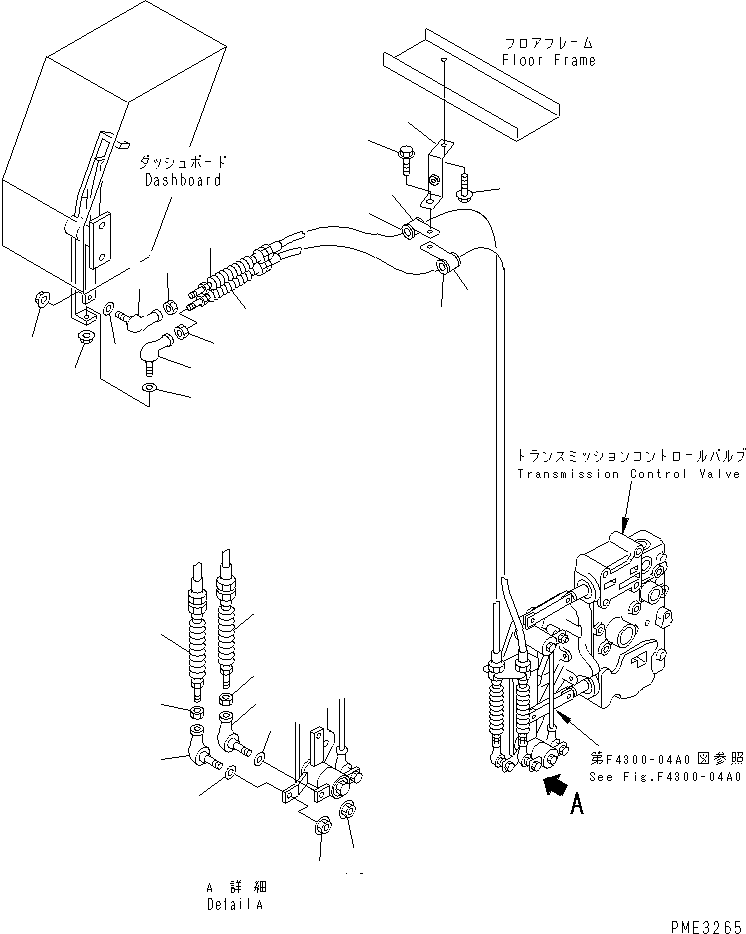 フロアフレーム
Floor Frame

ダッシュボード
Dashboard

トランスミッションコントロールバルブ
Transmission Control Valve

第F4300-04A0図参照
See Fig.F4300-04A0

A

A 詳細
Detail A

PME3265