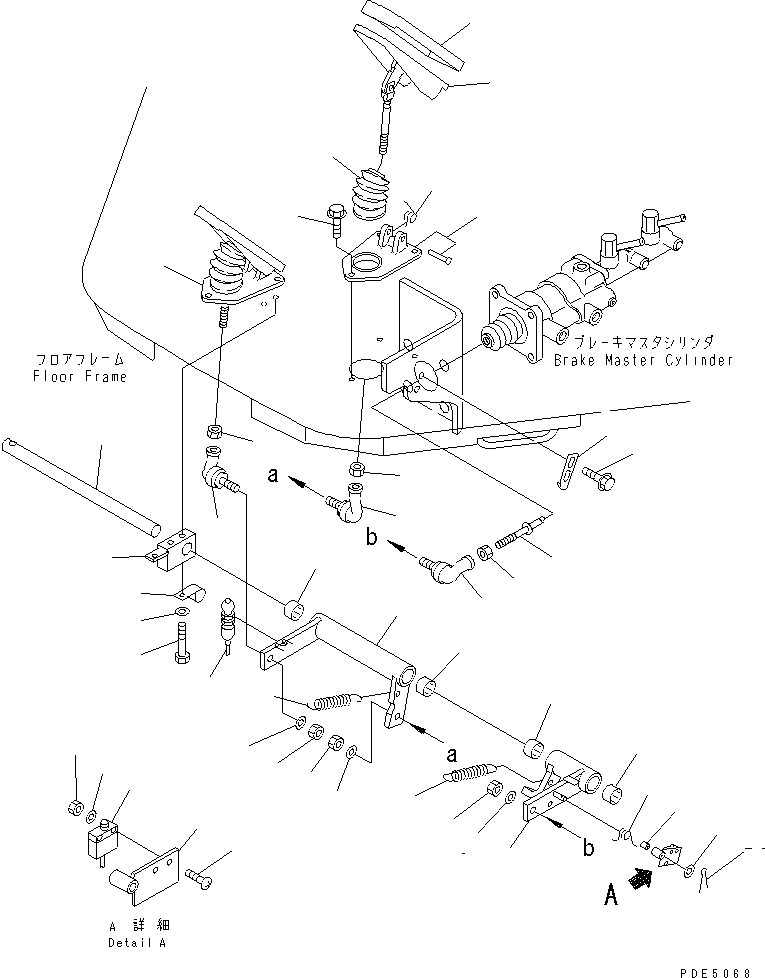 フロアフレーム
Floor Frame

ブレーキマスタシリンダ
Brake Master Cylinder

a

b

a

b

A

A 詳細
Detail A

PDE5068