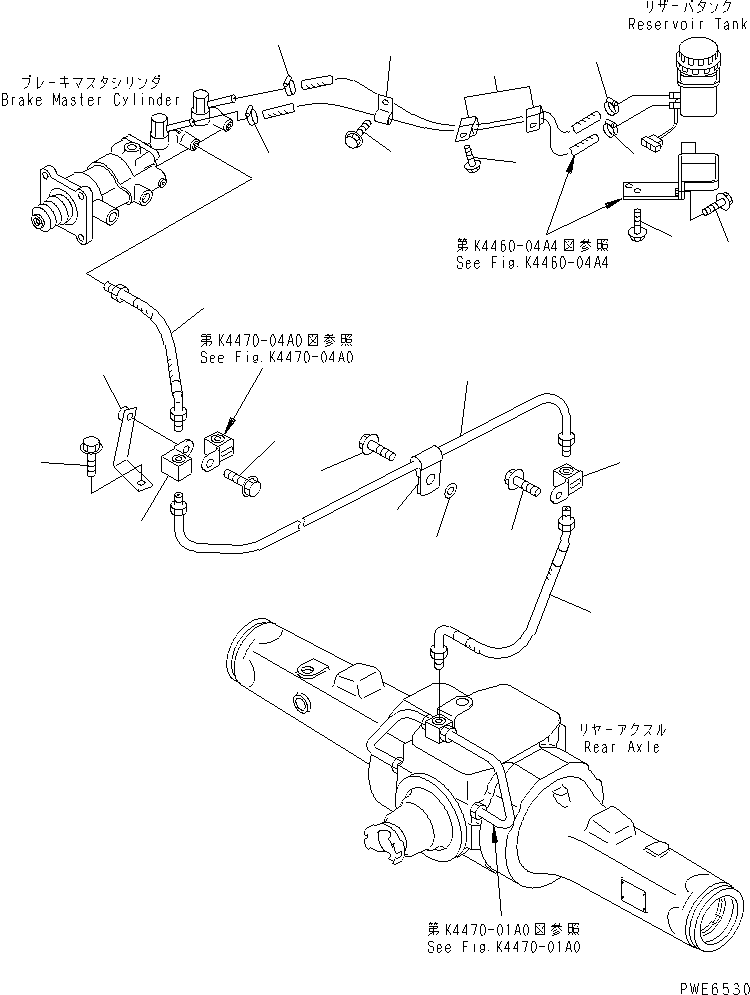 リザーバタンク
Reservoir Tank

ブレーキマスタシリンダ
Brake Master Cylinder

第K4460-04A4図参照
See Fig.K4460-04A4

第K4470-04A0図参照
See Fig.K4470-04A0

リヤーアクスル
Rear Axle

第K4470-01A0図参照
See Fig.K4470-01A0

PWE6530