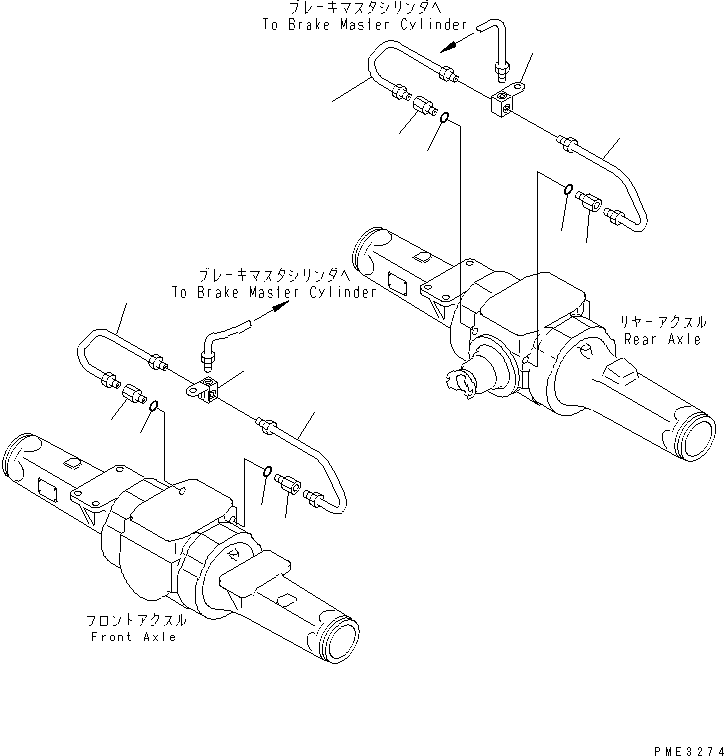 ブレーキマスタシリンダへ
To Brake Master Cylinder

ブレーキマスタシリンダへ
To Brake Master Cylinder

リヤーアクスル
Rear Axle

フロントアクスル
Front Axle

PME3274