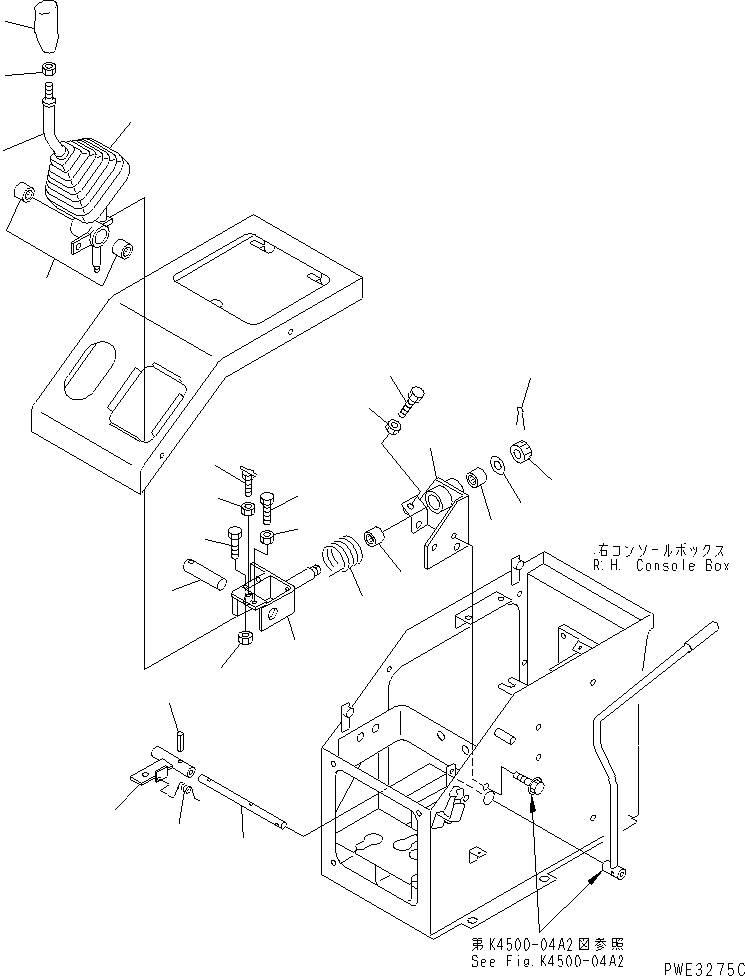 右コンソールボックス
R.H. Console Box

第K4500-04A2図参照
See Fig.K4500-04A2

PWE3275C