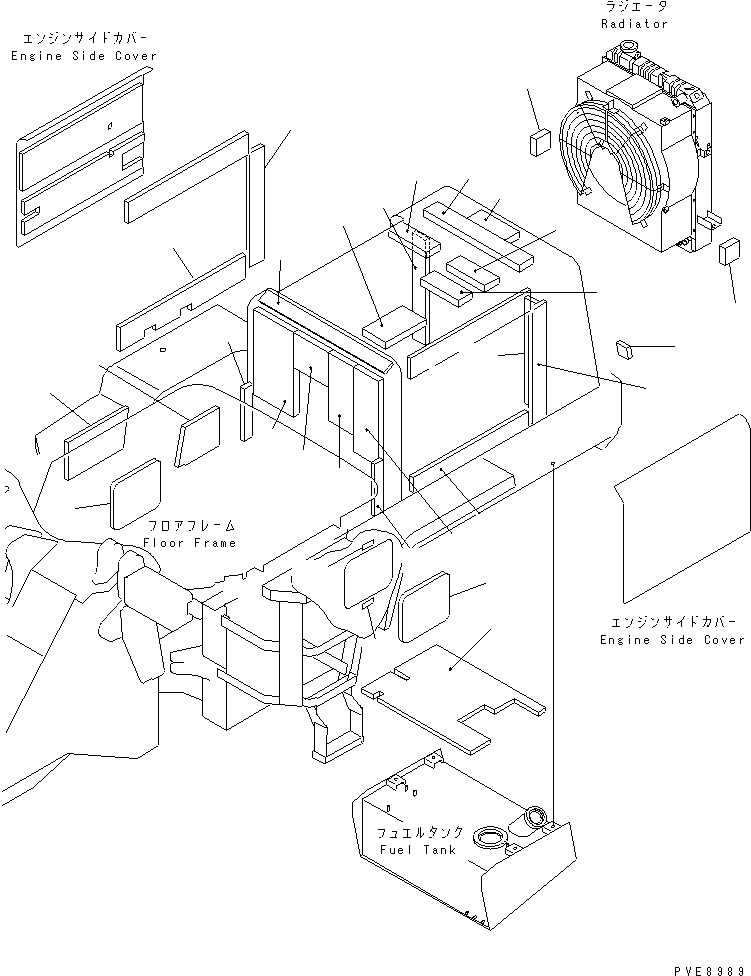 エンジンサイドカバー
Engine Side Cover

ラジエータ
Radiator

フロアフレーム
Floor Frame

エンジンサイドカバー
Engine Side Cover

フュエルタンク
Fuel Tank

PVE8989