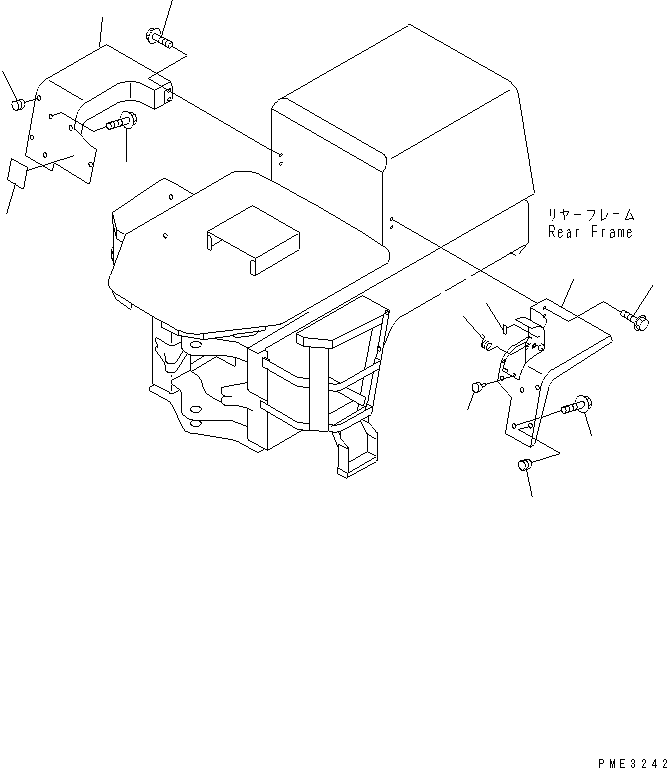 リヤーフレーム
Rear Frame

PME3242