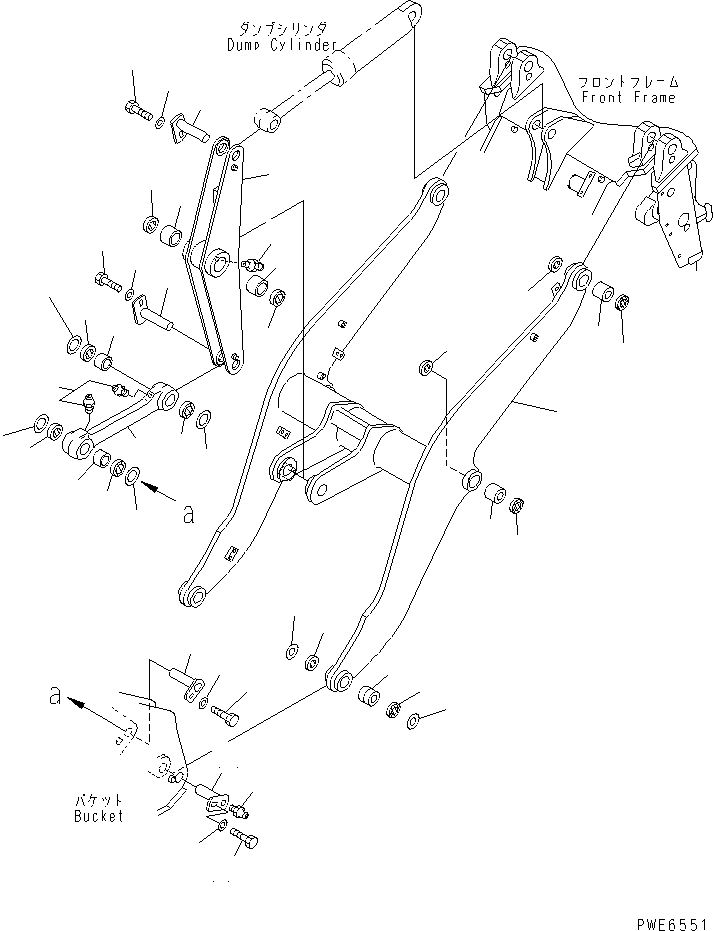 ダンプシリンダ
Dump Cylinder

フロントフレーム
Front Frame

a

a

バケット
Bucket

PWE6551