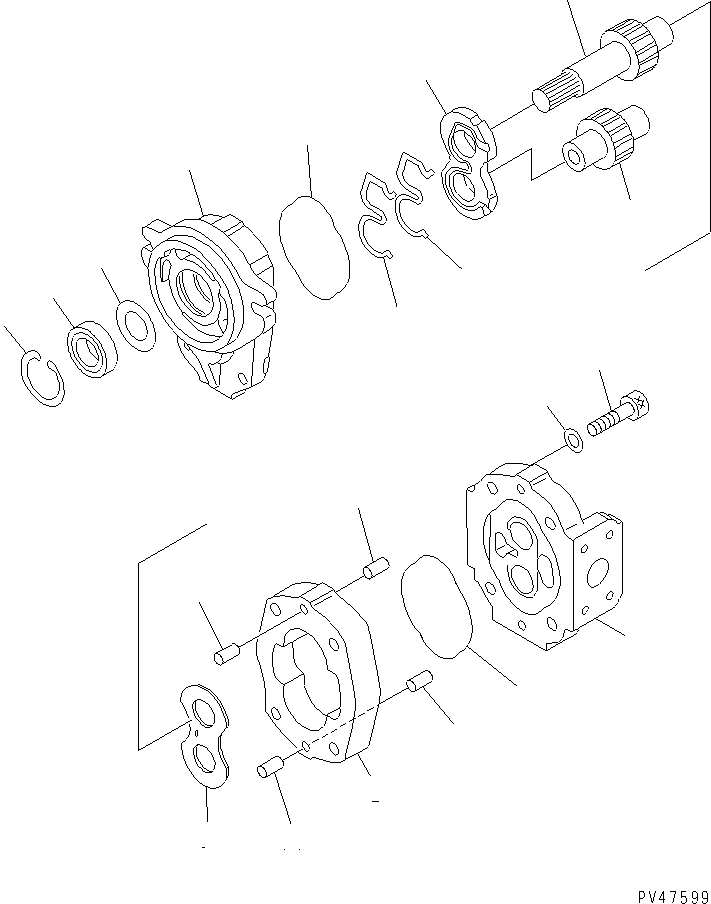 PV47599