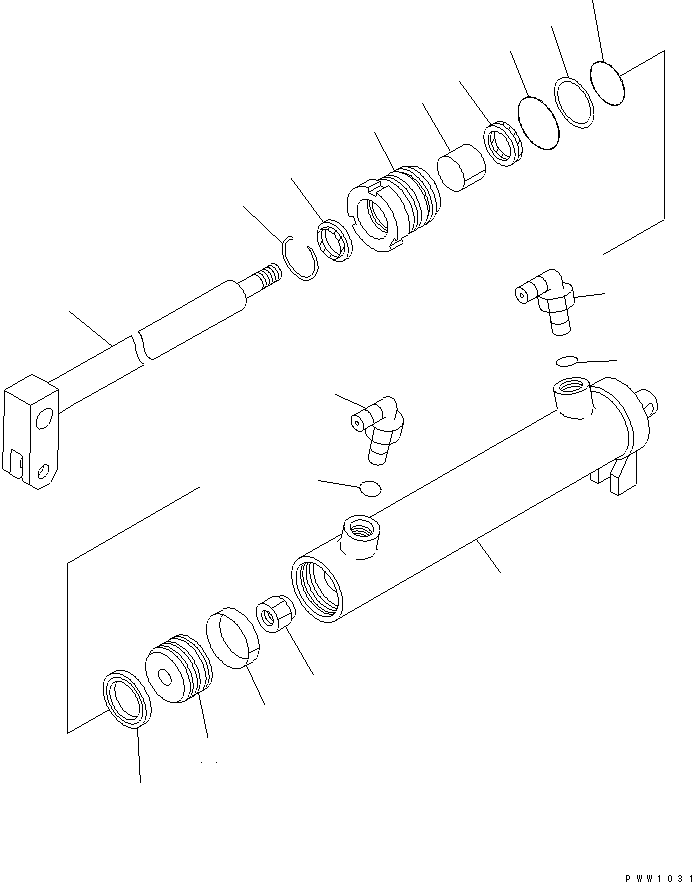 PWW1031