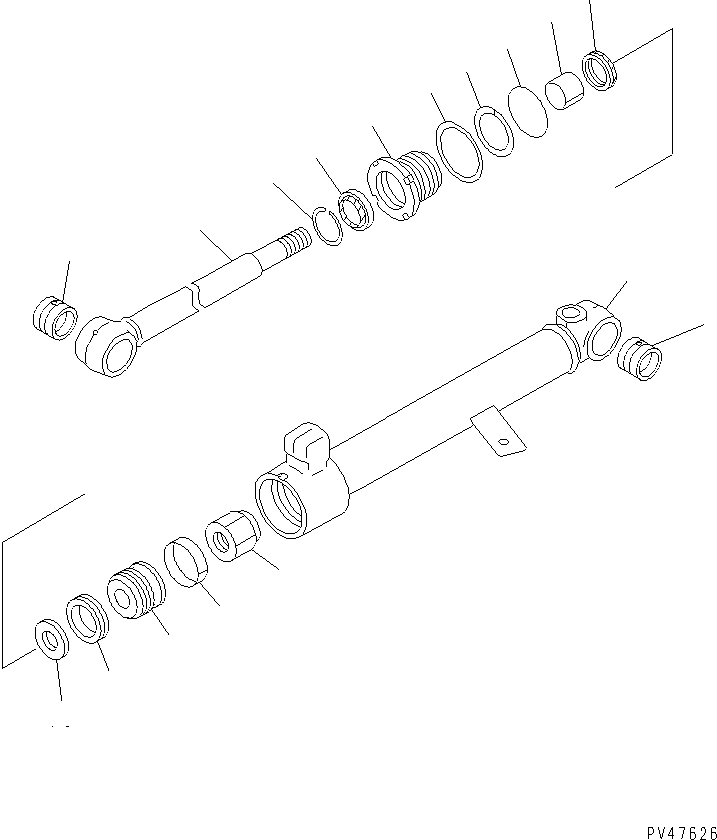 PV47626