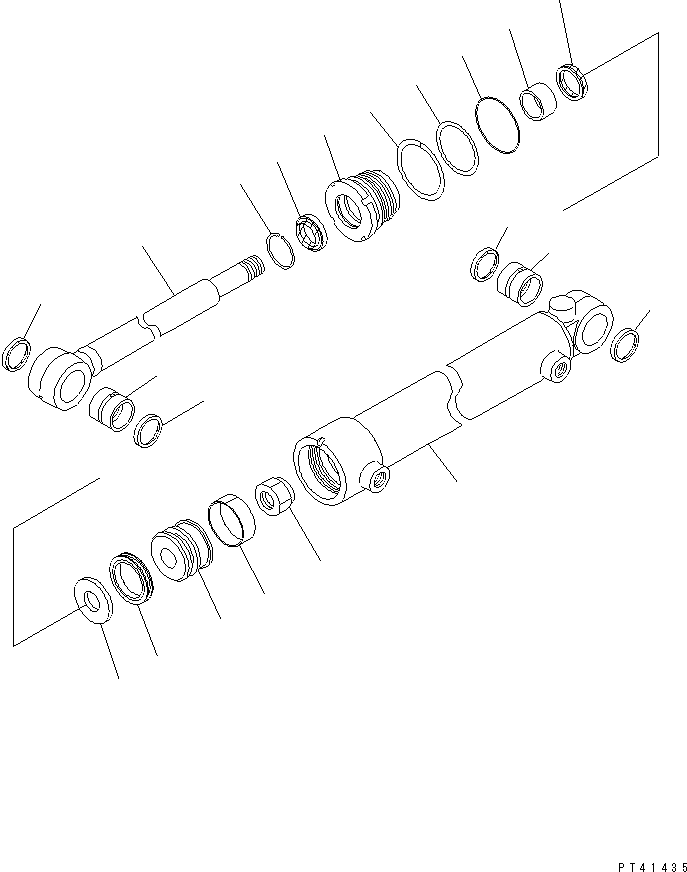 PT41435