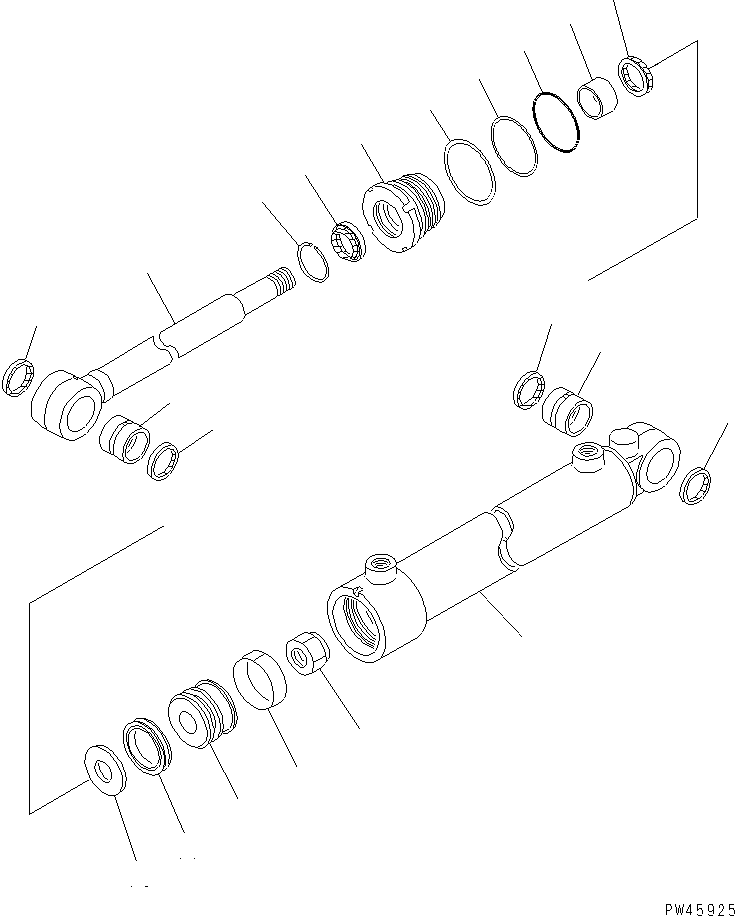 PW45925