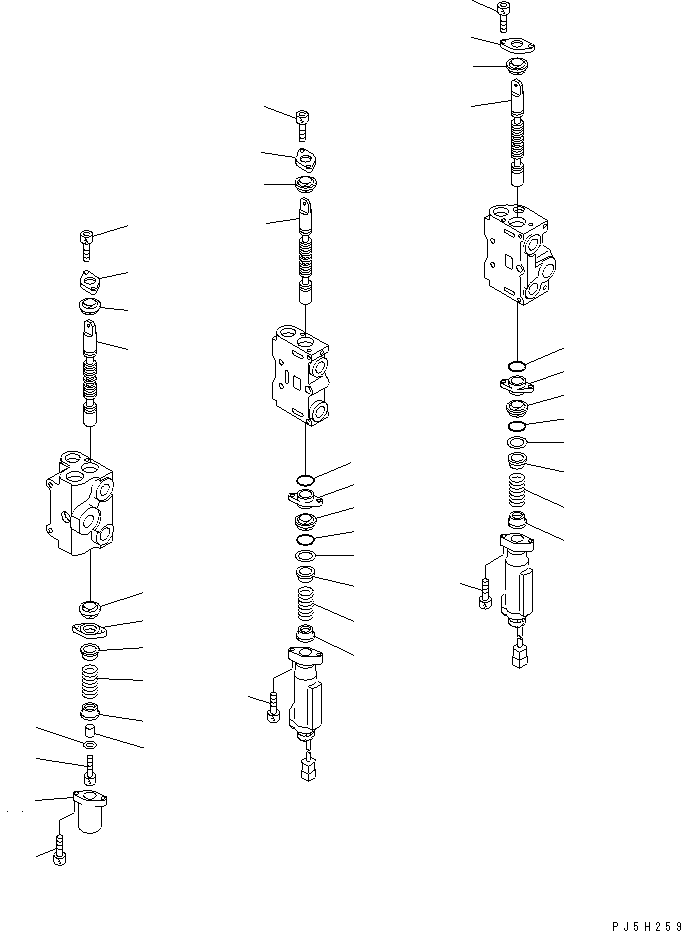 PJ5H259