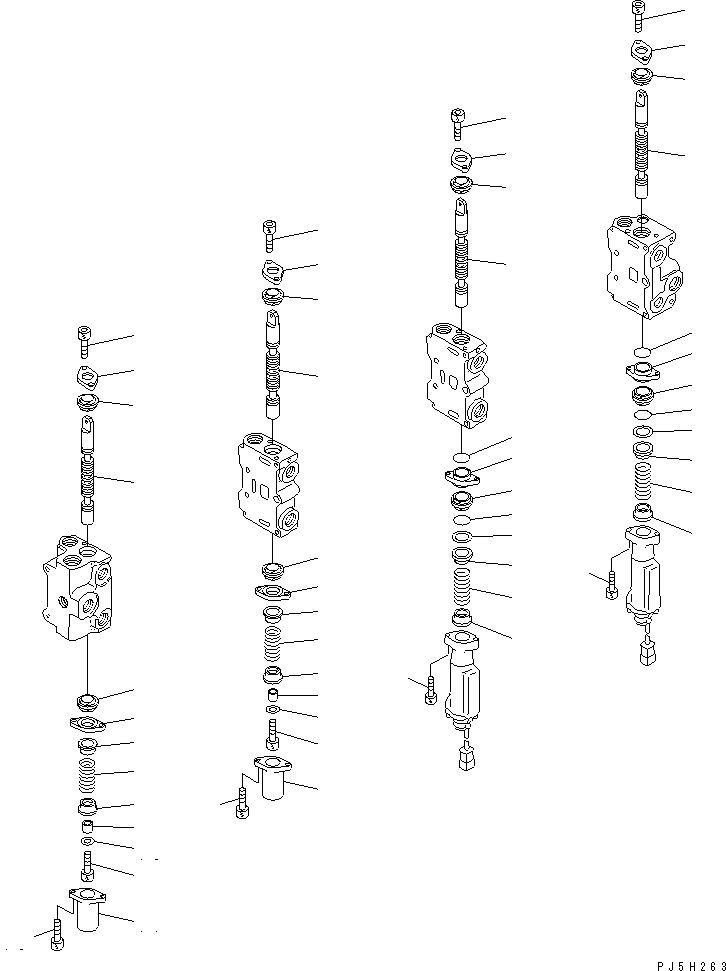 PJ5H263