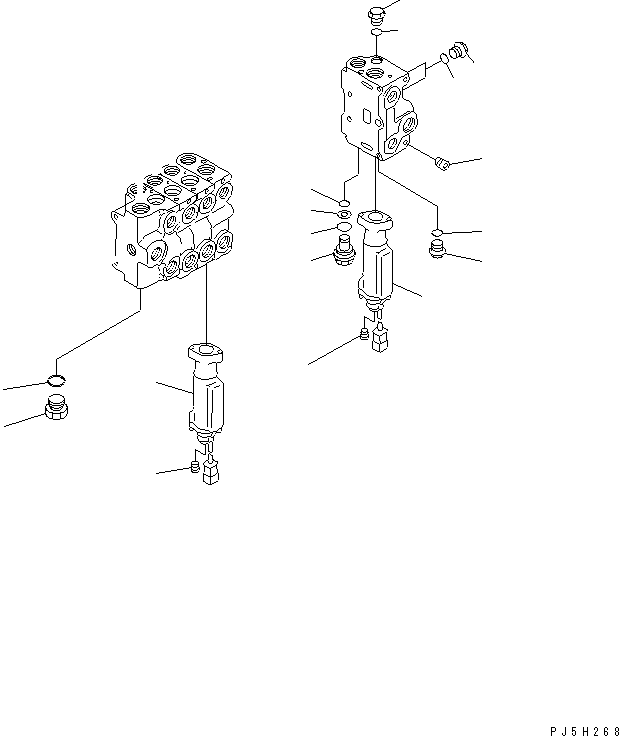 PJ5H268