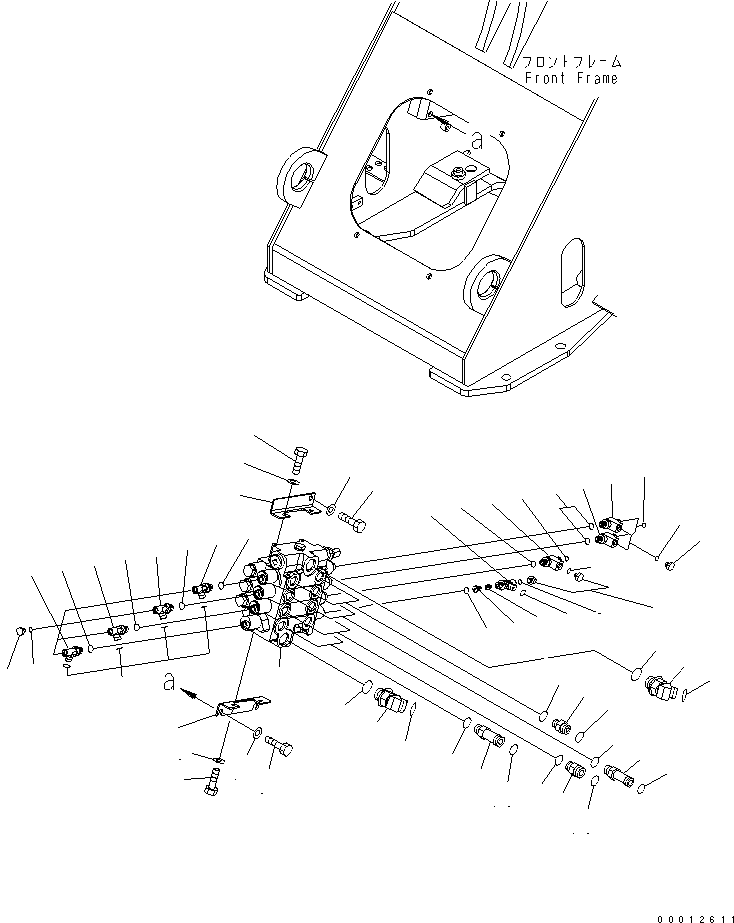 フロントフレーム
Front Frame

a

a

00012611