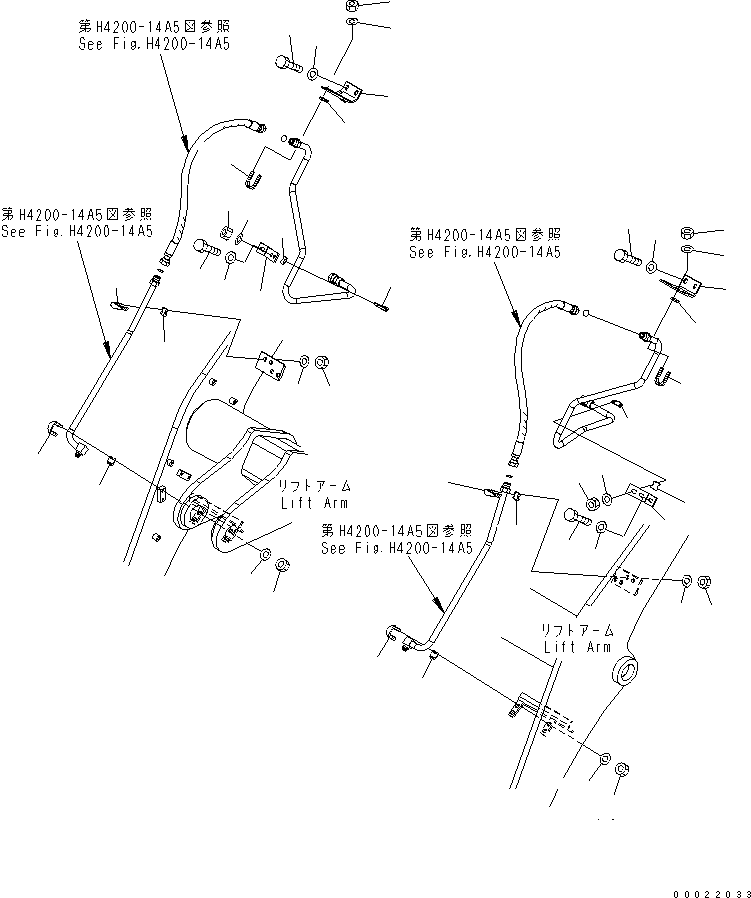 第H4200-14A5図参照
See Fig.H4200-14A5

第H4200-14A5図参照
See Fig.H4200-14A5

第H4200-14A5図参照
See Fig.H4200-14A5

リフトアーム
Lift Arm

第H4200-14A5図参照
See Fig.H4200-14A5

リフトアーム
Lift Arm

00022033