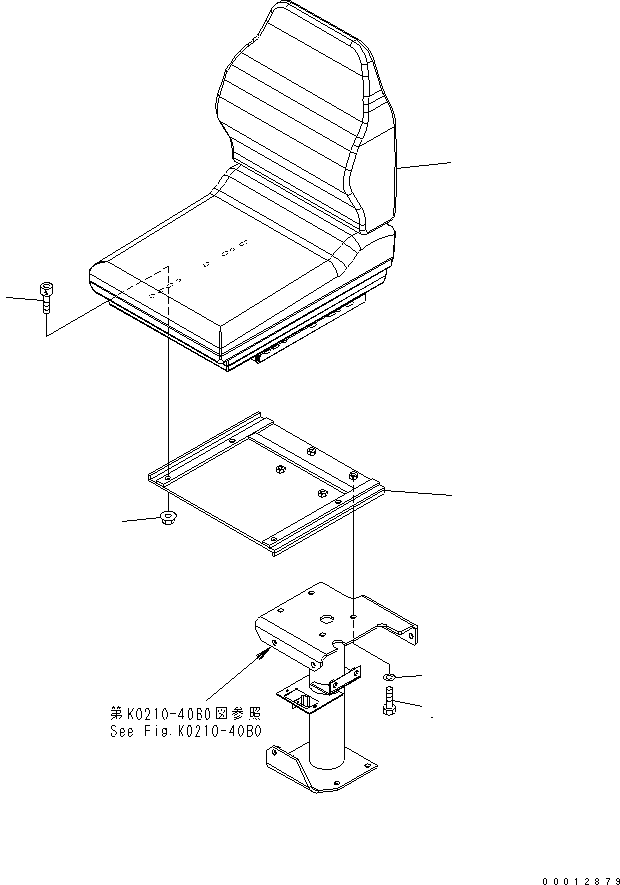 第K0210-40B0図参照
See Fig.K0210-40B0

00012879