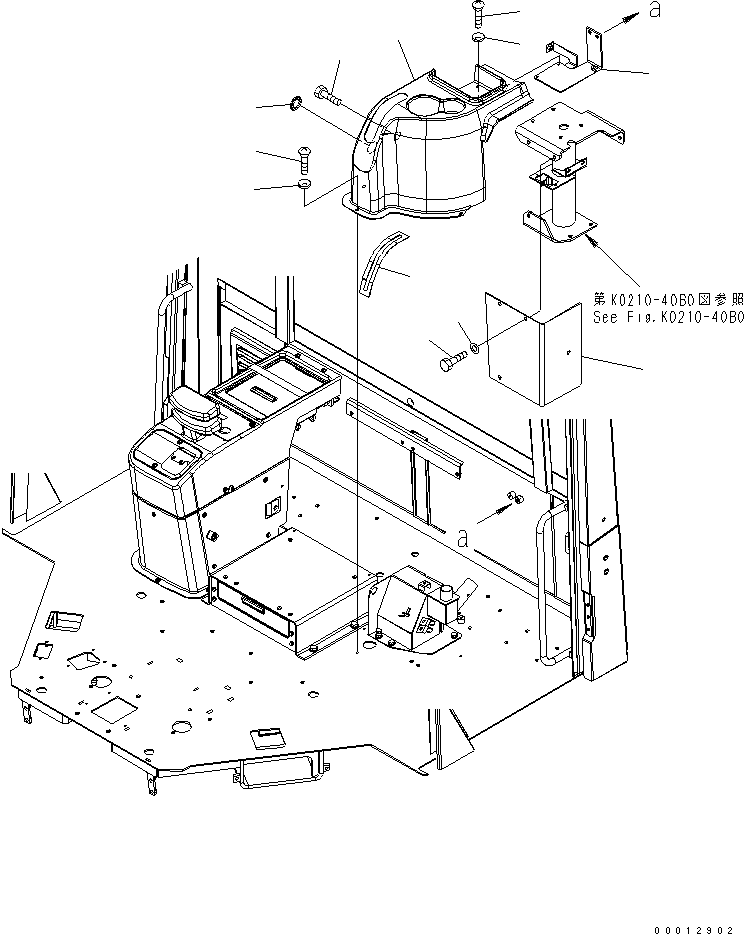 a

第K0210-40B0図参照
See Fig.K0210-40B0

a

00012902