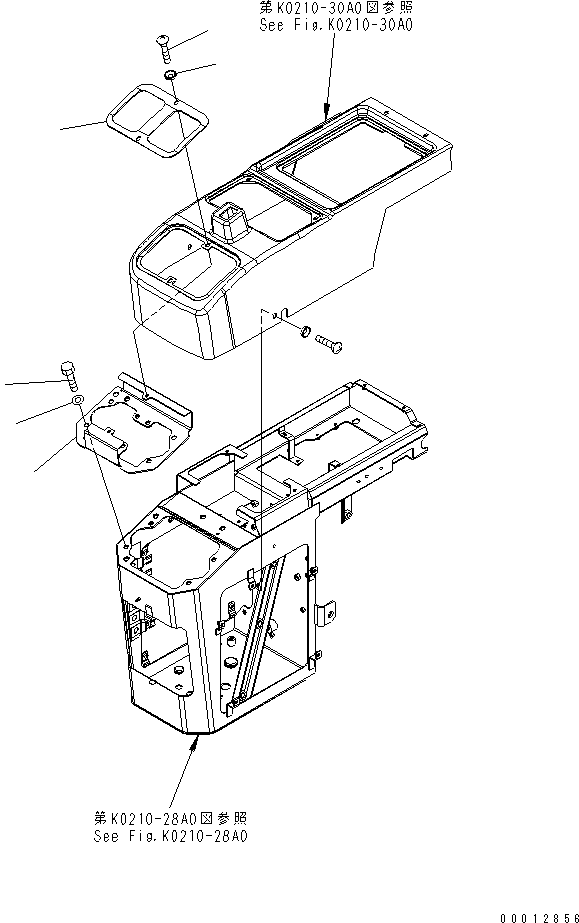 第K0210-30A0図参照
See Fig.K0210-30A0

第K0210-28A0図参照
See Fig.K0210-28A0

00012856