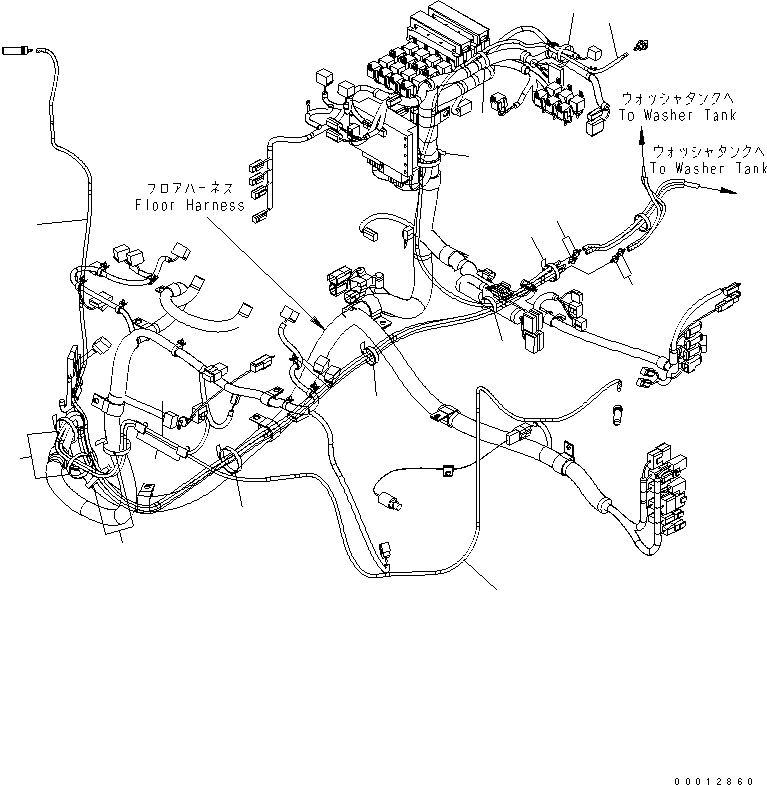 ウォッシャタンクへ
To Washer Tank

ウォッシャタンクへ
To Washer Tank

フロアハーネス
Floor Harness

00012860