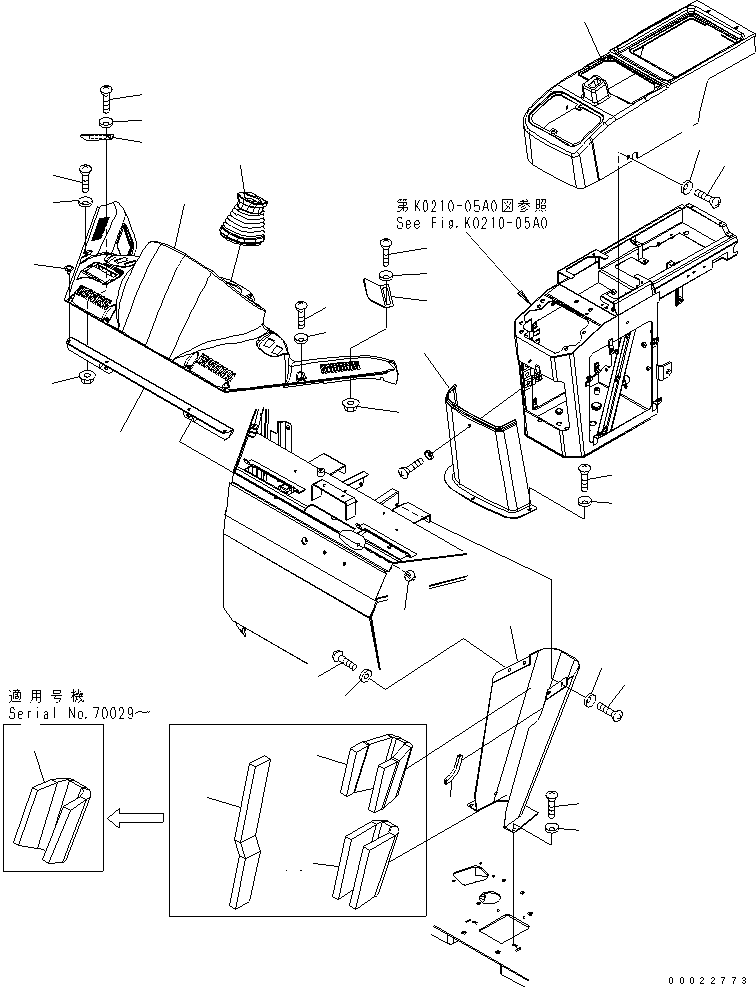 第K0210-05A0図参照
See Fig.K0210-05A0

適用号機
Serial No.70029～

00022773