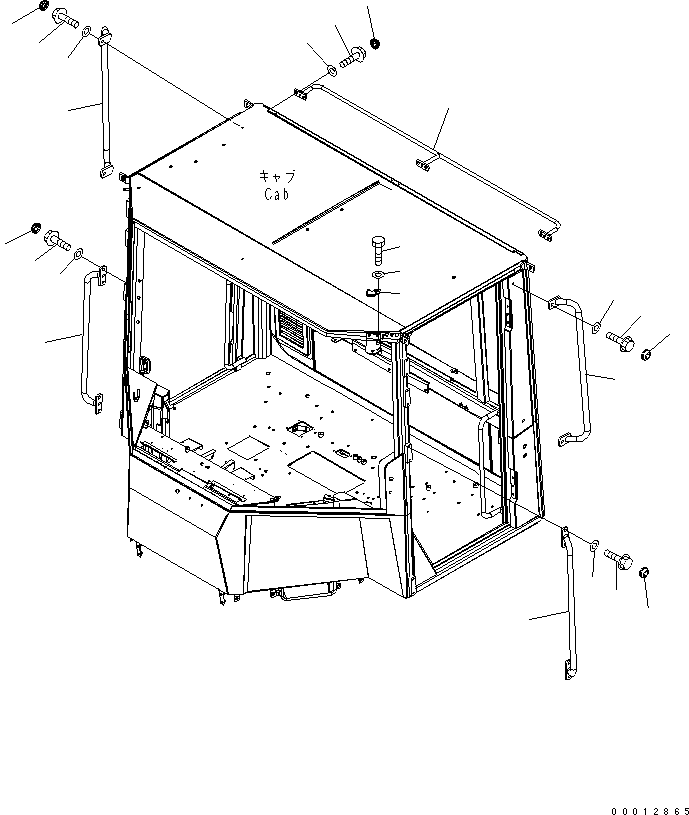 キャブ
Cab

00012865