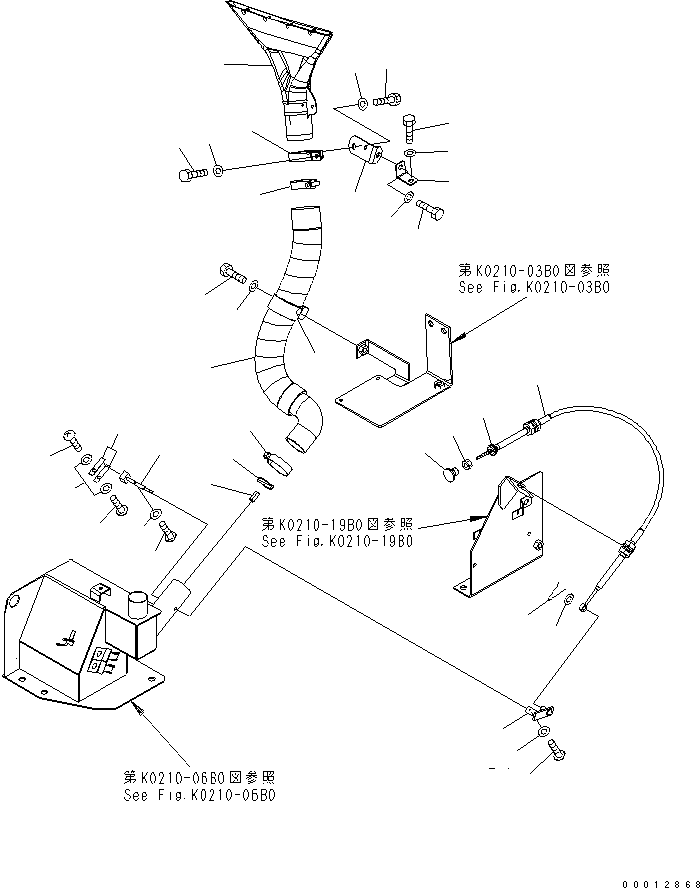 第K0210-03B0図参照
See Fig.K0210-03B0

第K0210-19B0図参照
See Fig.K0210-19B0

第K0210-06B0図参照
See Fig.K0210-06B0

00012868