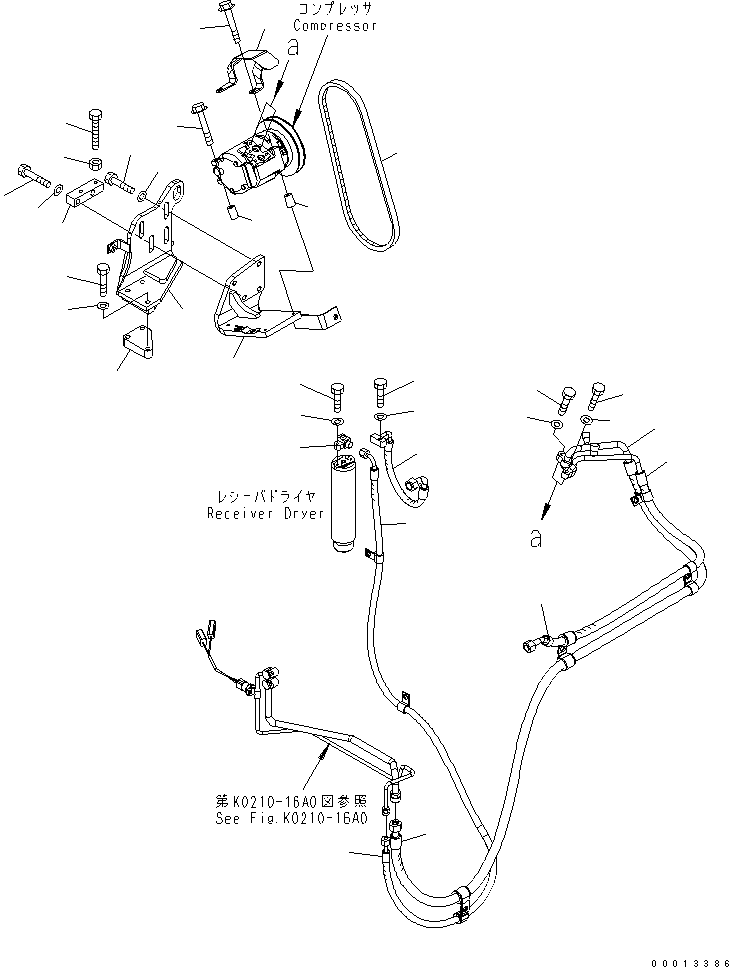 コンプレッサ
Compressor

a

レシーバドライヤ
Receiver Dryer

a

第K0210-16A0図参照
See Fig.K0210-16A0

00013386