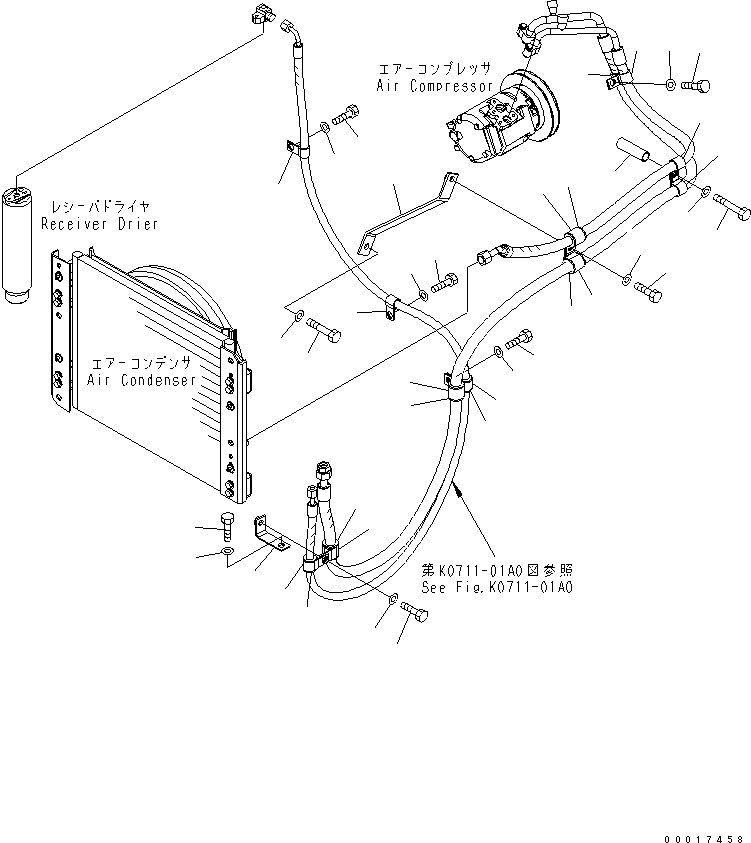 エアーコンプレッサ
Air Compressor

レシーバドライヤ
Receiver Drier

エアーコンデンサ
Air Condenser

第K0711-01A0図参照
See Fig.K0711-01A0

00017458