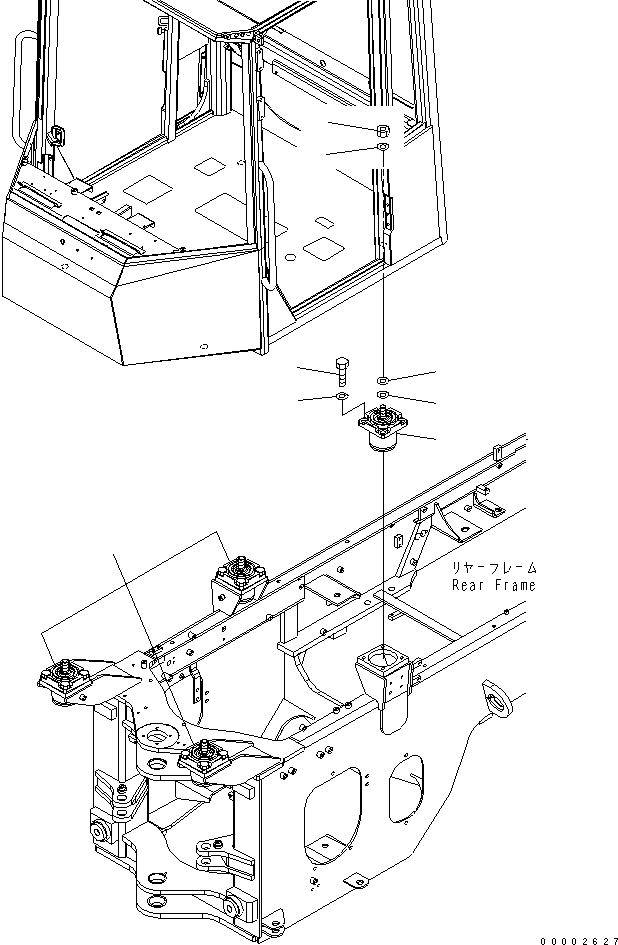 リヤーフレーム
Rear Frame

00002627