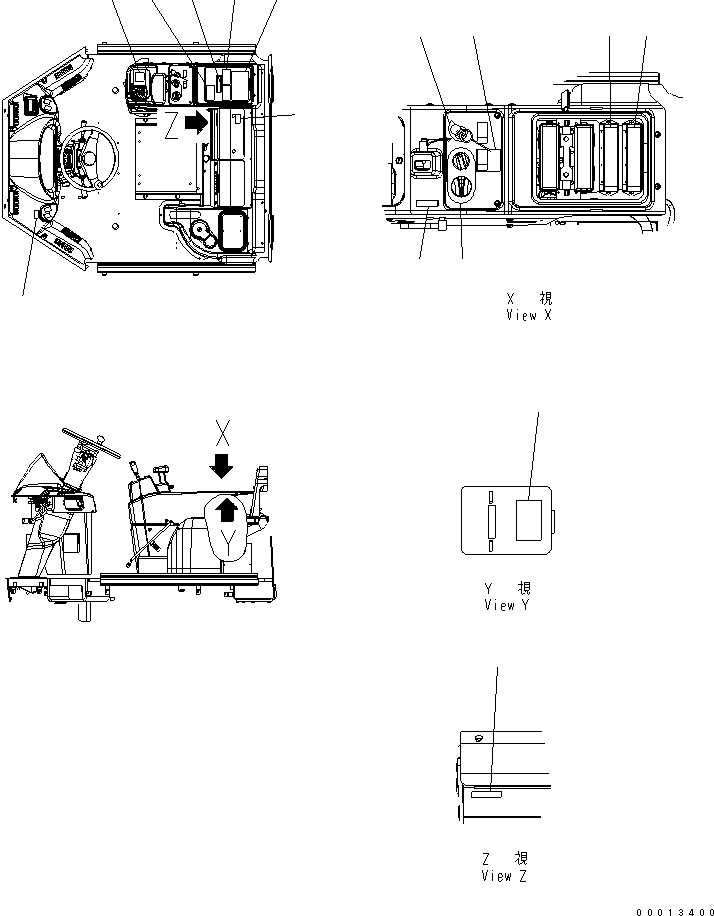 Z

X 視
View X

X

Y

Y 視
View Y

Z 視
View Z

00013400