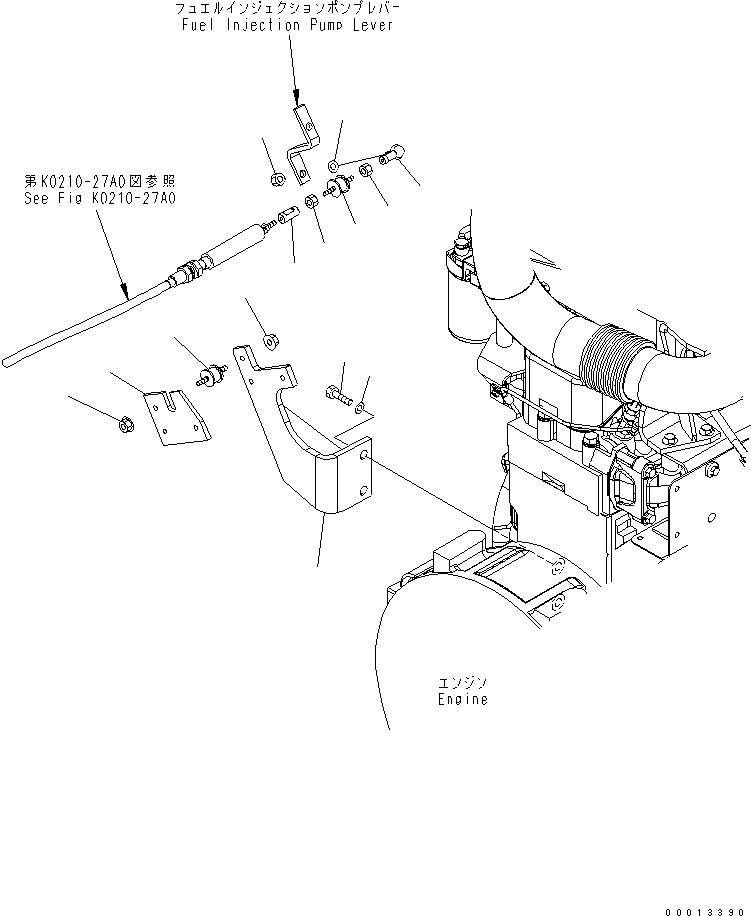 フュエルインジェクションポンプレバー
Fuel Injection Pump Lever

第K0210-27A0図参照
See Fig K0210-27A0

エンジン
Engine

00013390