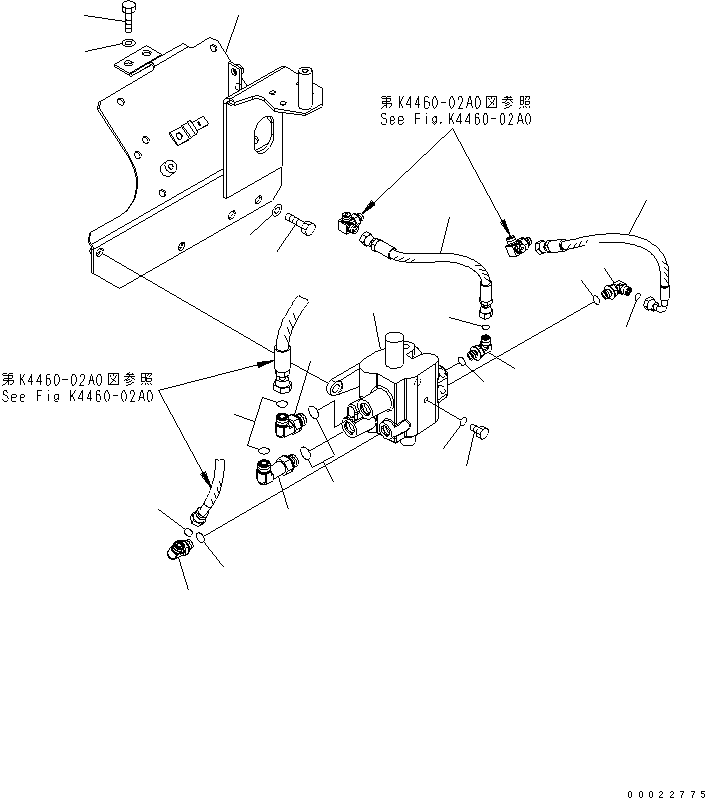 第K4460-02A0図参照
See Fig.K4460-02A0

第K4460-02A0図参照
See Fig K4460-02A0

00022775