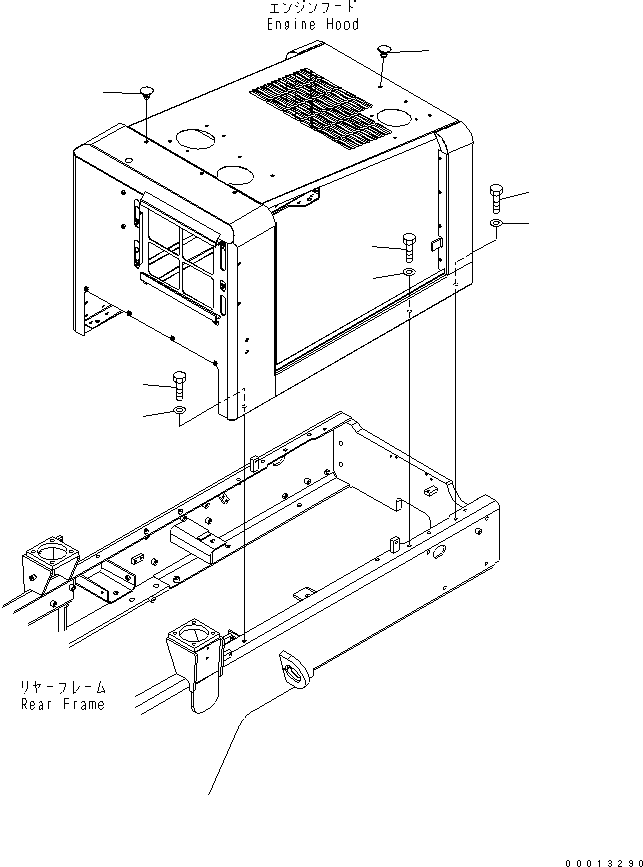 エンジンフード
Engine Hood

リヤーフレーム
Rear Frame

00013290