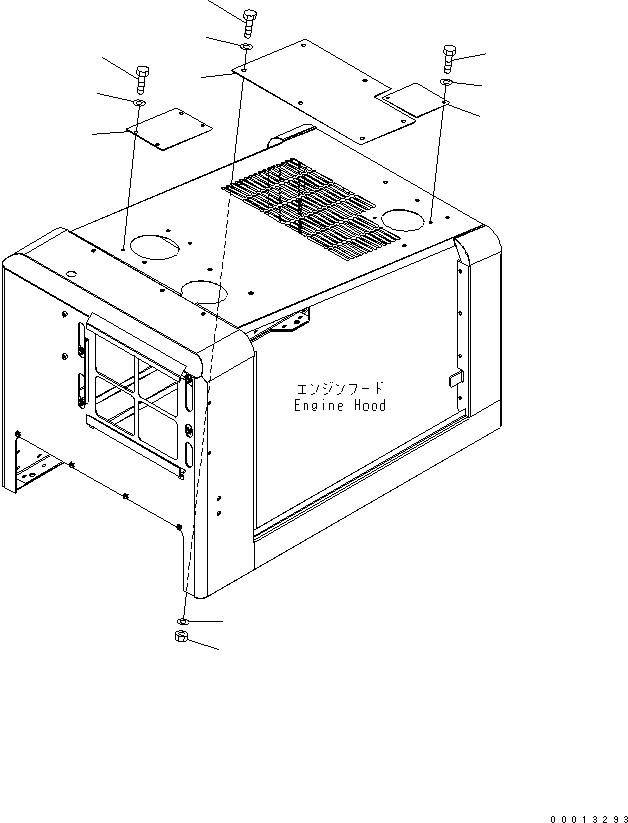 エンジンフード
Engine Hood

00013293