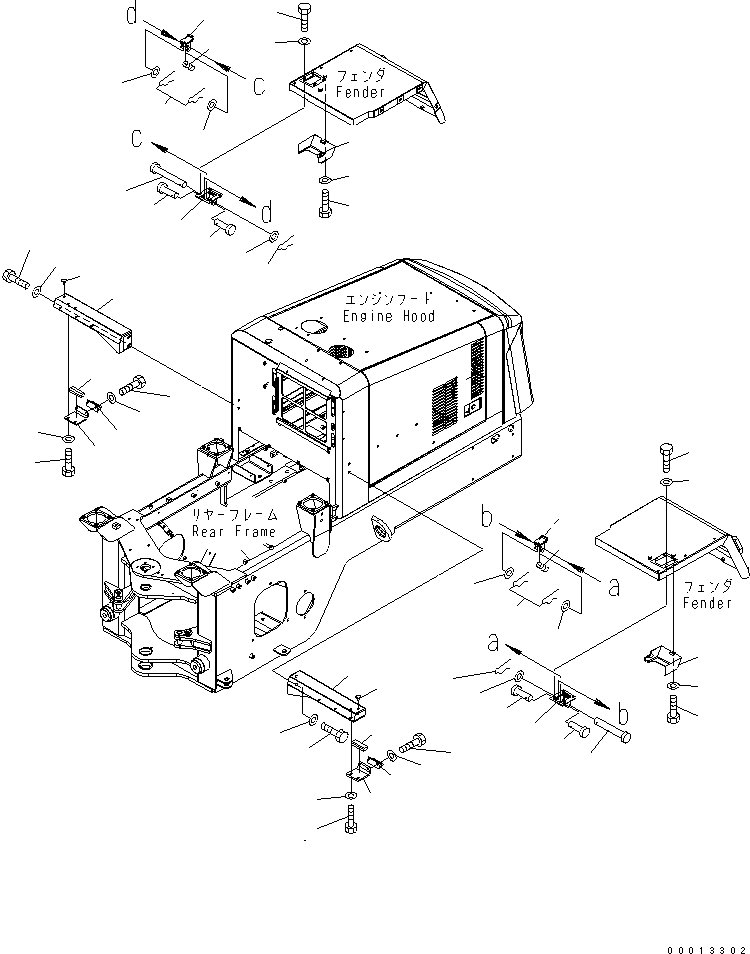 d
c
フェンダ
Fender
c
d
エンジンフード
Engine Hood
リヤーフレーム
Rear Frame
b
a
フェンダ
Fender
a
b
00013302