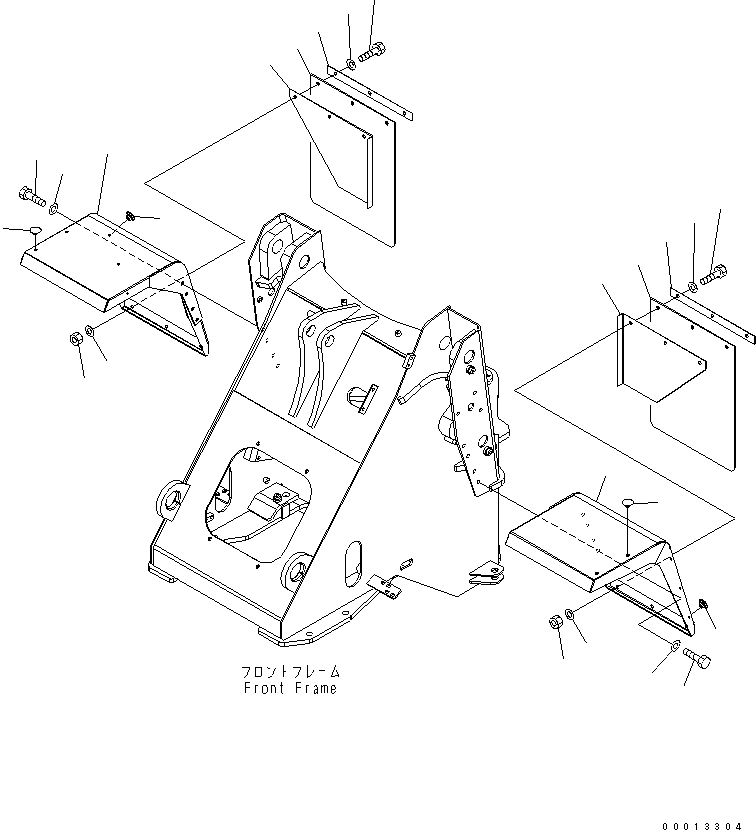 フロントフレーム
Front Frame

00013304