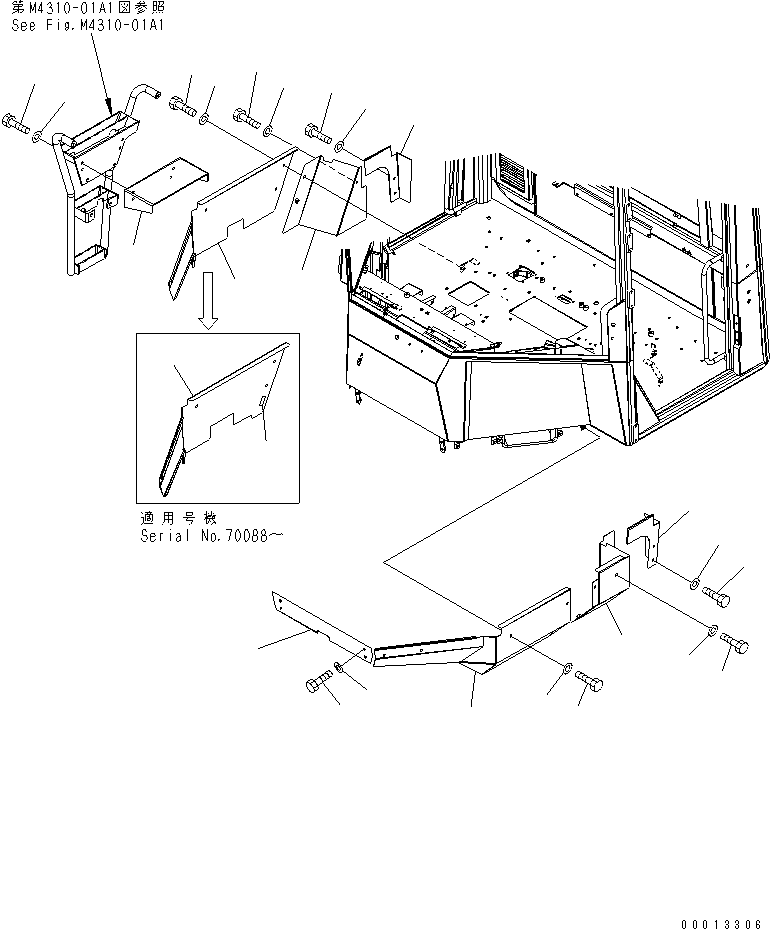 第M4310-01A1図参照
See Fig.M4310-01A1

適用号機
Serial No.70088～

00013306