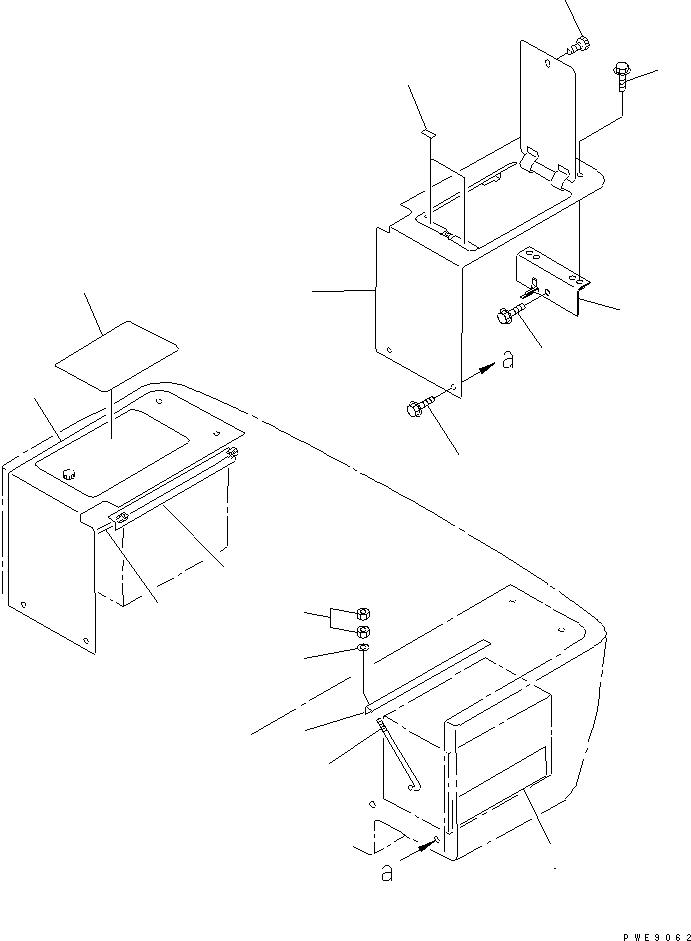 a

a

PWE9062