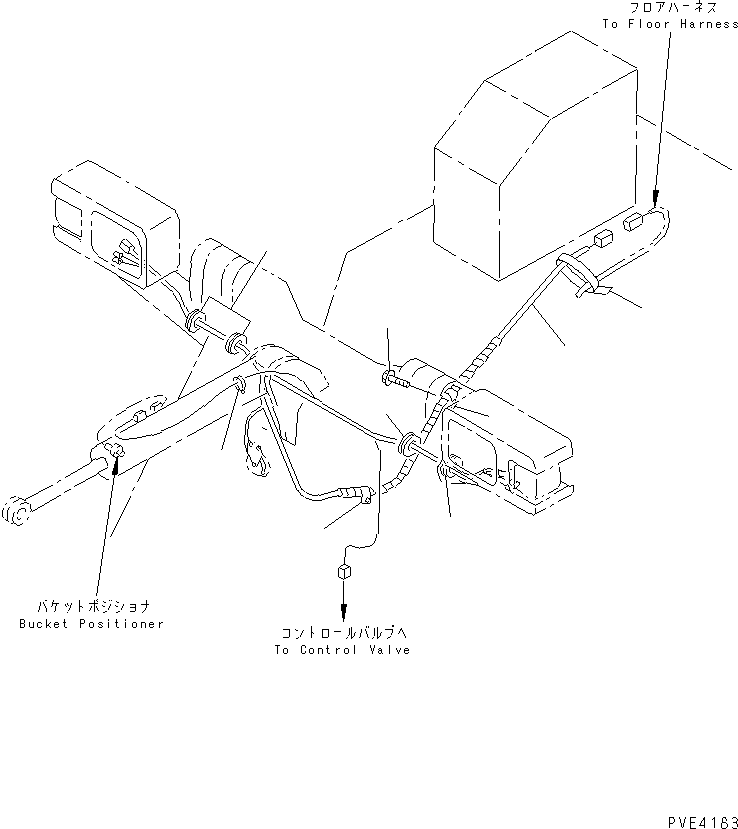 フロアハーネス
To Floor Harness

バケットポジショナ
Bucket Positioner

コントロールバルブへ
To Control Valve

PVE4183