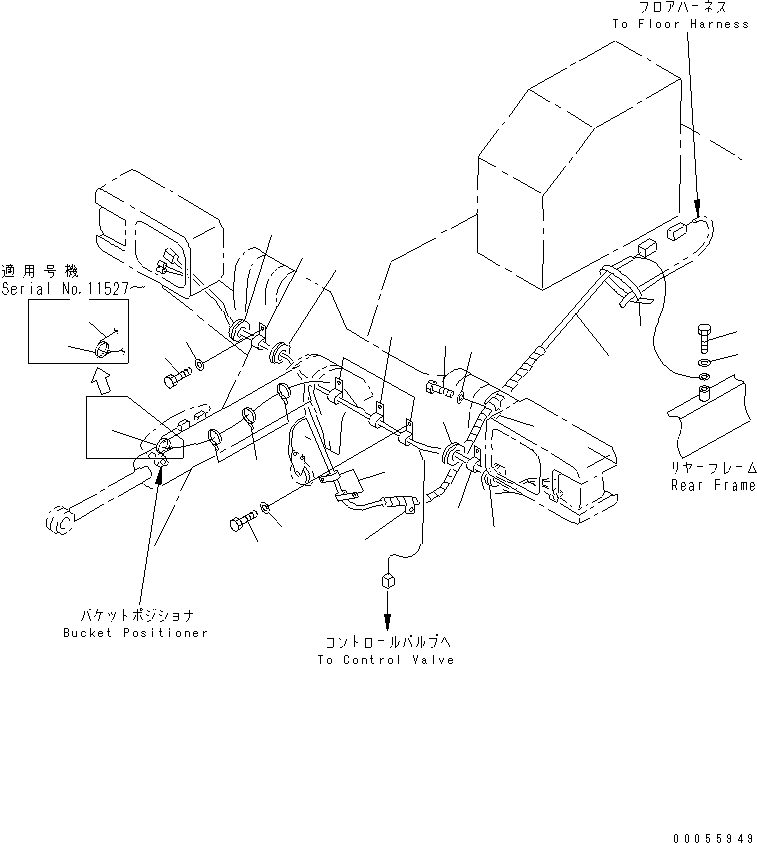 フロアハーネス
To Floor Harness

適用号機
Serial No.11527～

リヤーフレーム
Rear Frame

バケットポジショナ
Bucket Positioner

コントロールバルブへ
To Control Valve

00055949