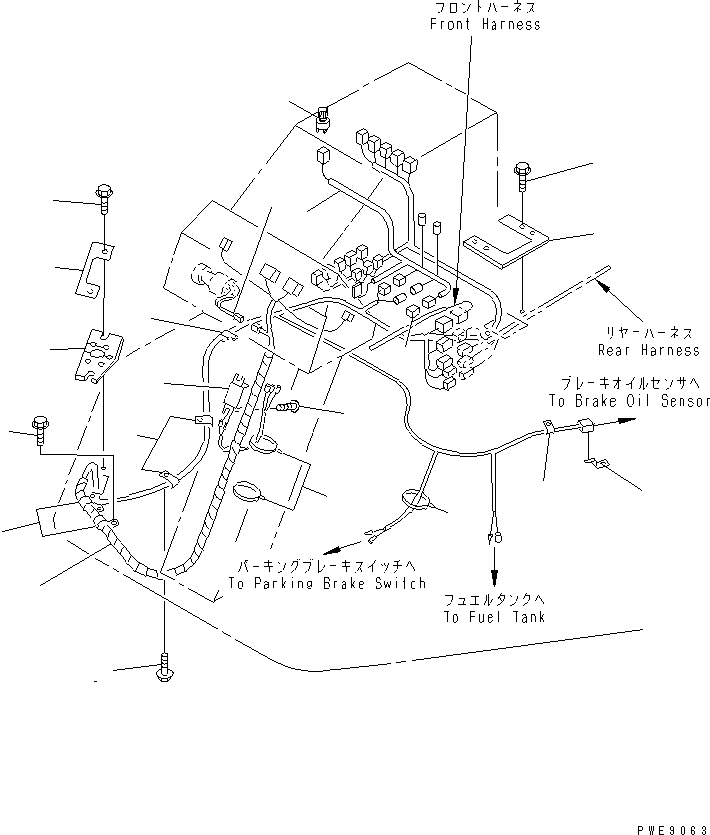 フロントハーネス
Front Harness

リヤーハーネス
Rear Harness

ブレーキオイルセンサへ
To Brake Oil Sensor

パーキングブレーキスイッチへ
To Parking Brake Switch

フュエルタンクへ
To Fuel Tank

PWE9063