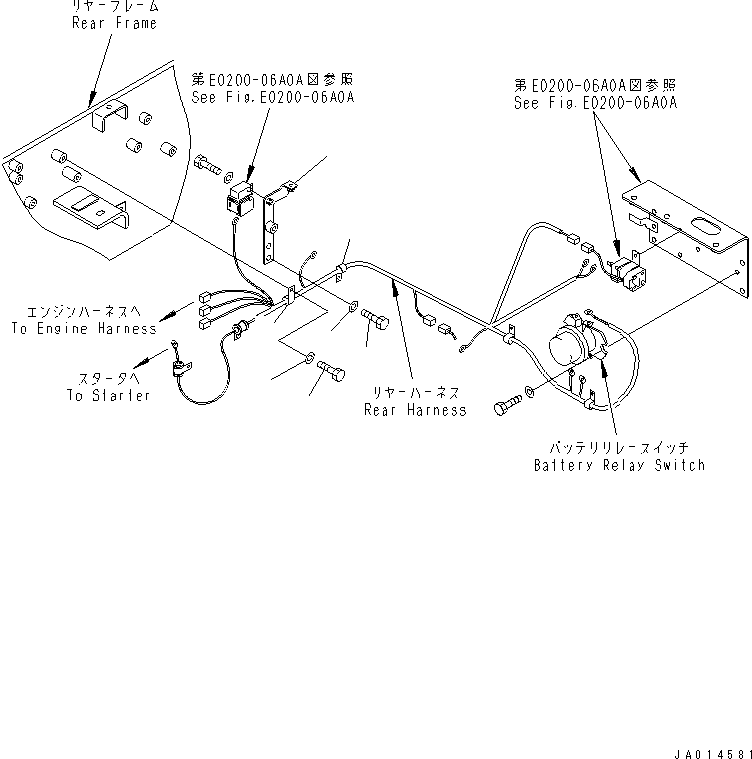 リヤーフレーム
Rear Frame

第E0200-06A0A図参照
See Fig.E0200-06A0A

第E0200-06A0A図参照
See Fig.E0200-06A0A

エンジンハーネスへ
To Engine Harness

スタータへ
To Starter

リヤーハーネス
Rear Harness

バッテリリレースイッチ
Battery Relay Switch

JA014581