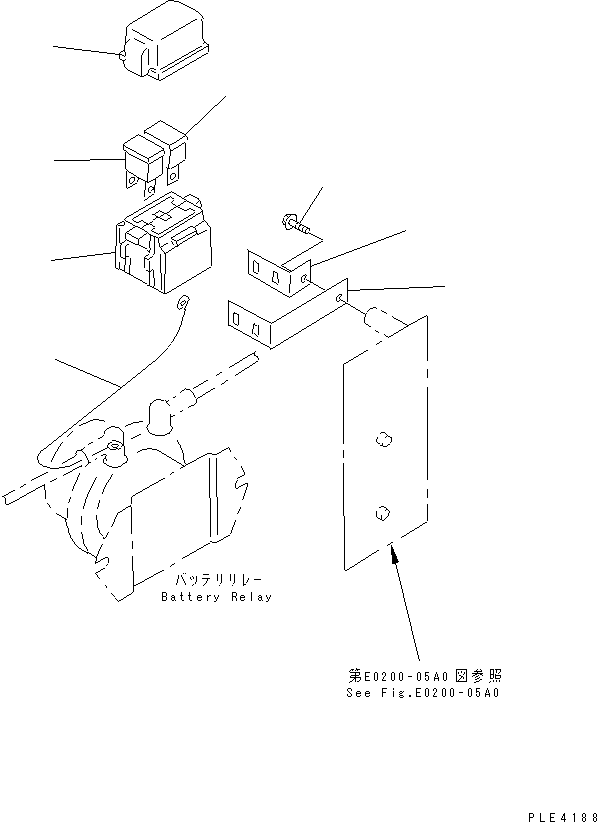 バッテリリレー
Battery Relay

第E0200-05A0図参照
See Fig.E0200-05A0

PLE4188