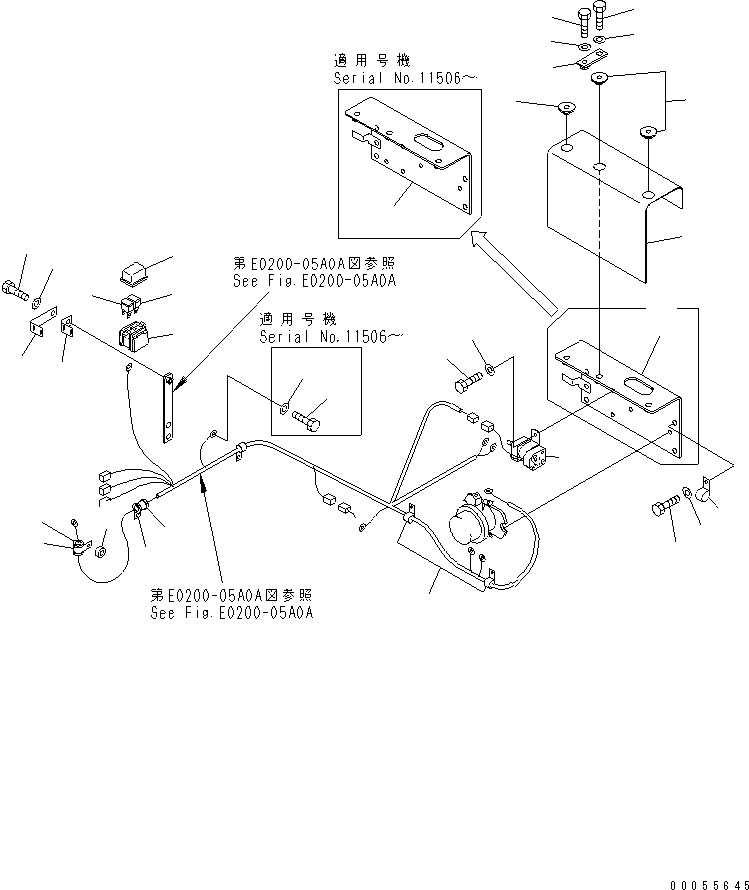 適用号機
Serial No.11506~

第E0200-05A0A図参照
See Fig.E0200-05A0A

適用号機
Serial No.11506~

第E0200-05A0A図参照
See Fig.E0200-05A0A

00055645