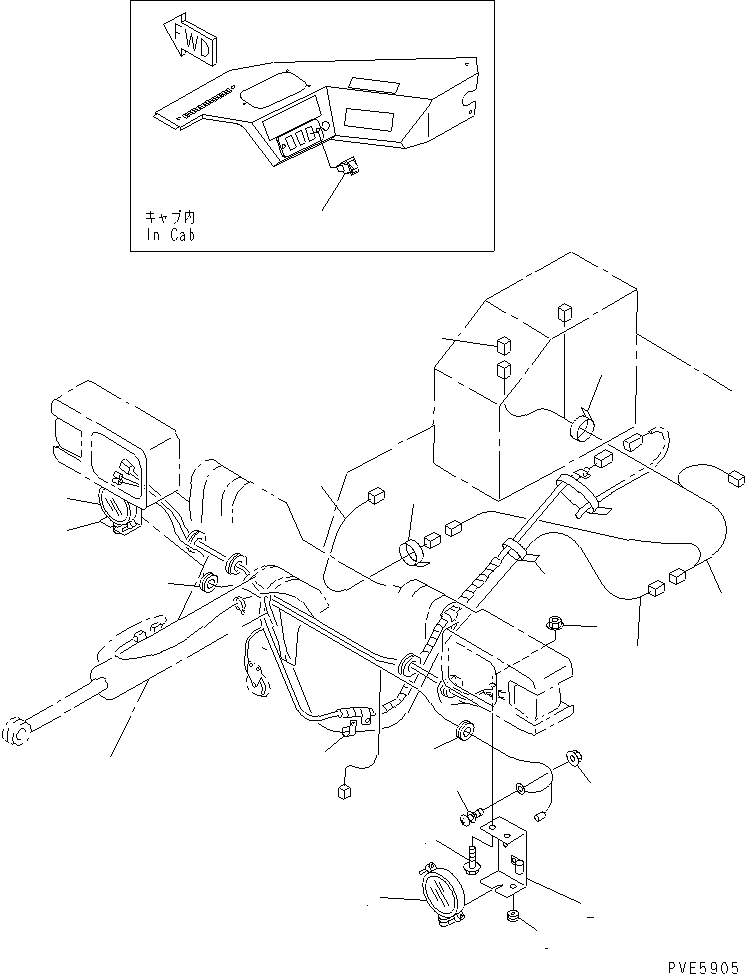 FWD

キャブ内
In Cab

PVE5905