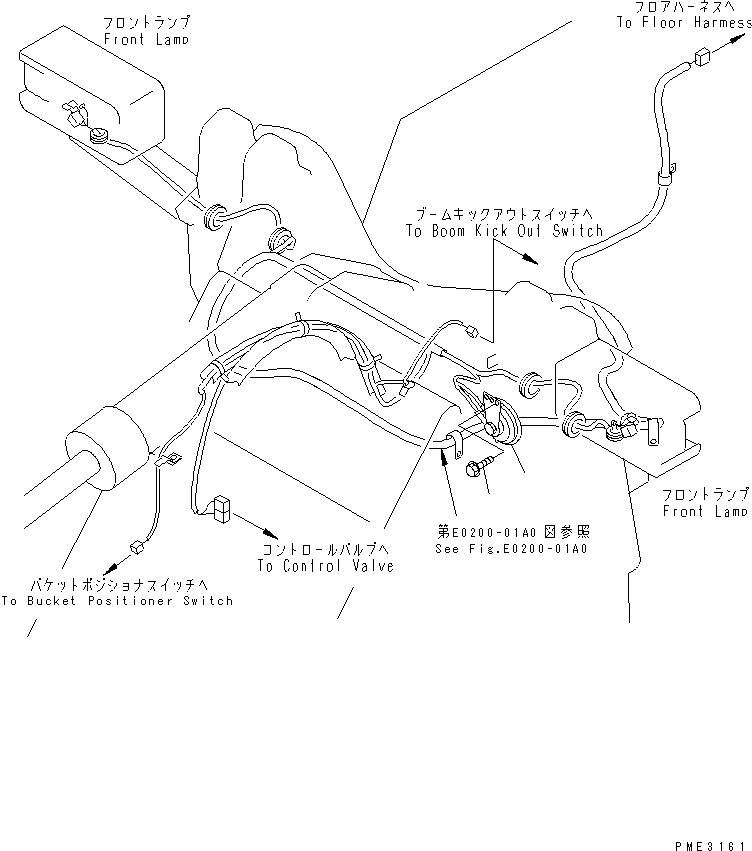 フロントランプ
Front Lamp

フロアハーネスへ
To Floor Harness

ブームキックアウトスイッチへ
To Boom Kick Out Switch

フロントランプ
Front Lamp

第E0200-01A0図参照
See Fig.E0200-01A0

コントロールバルブへ
To Control Valve

バケットポジショナスイッチへ
To Bucket Positioner Switch

PME3161